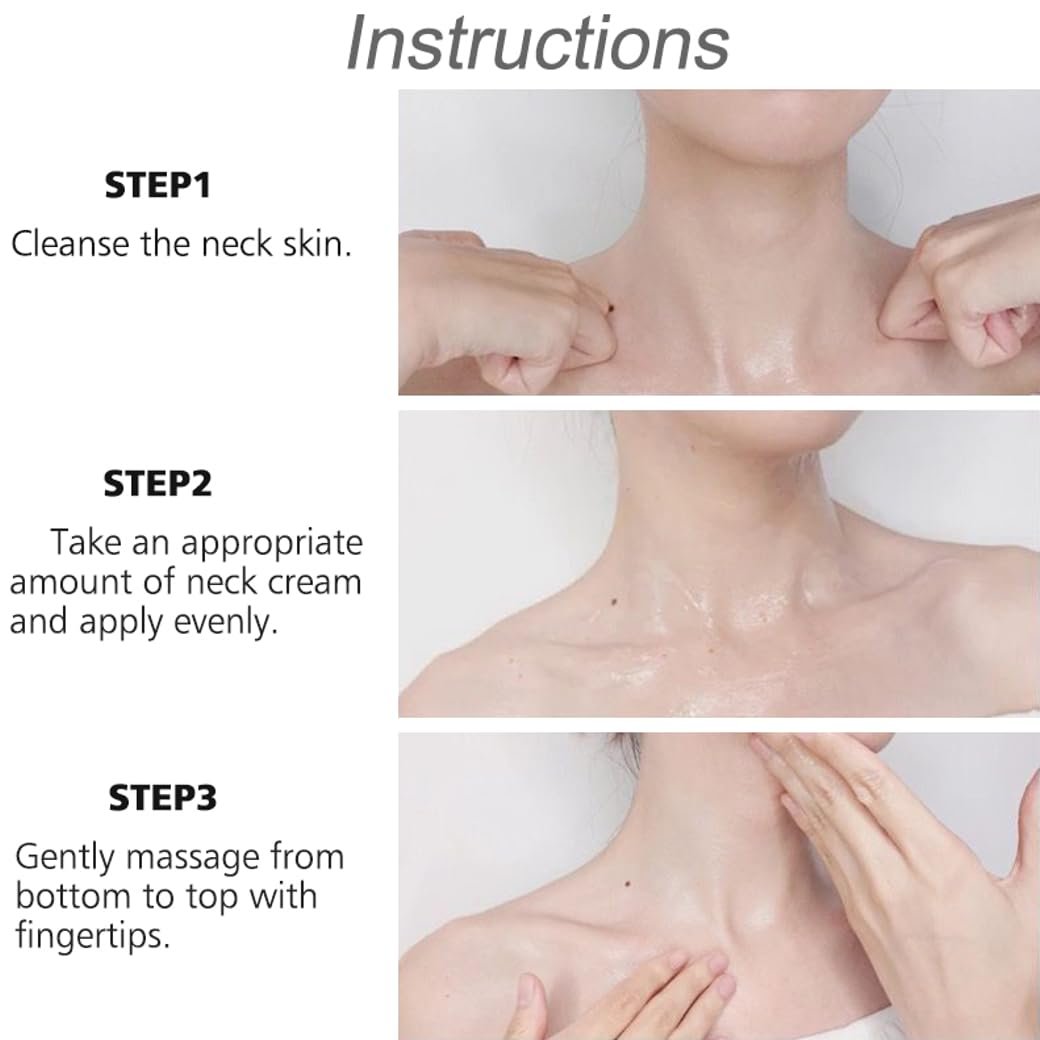 Instructions

STEP1

Cleanse the neck skin.

STEP2

Take an appropriate amount of neck cream and apply evenly.

STEP3

Gently massage from bottom to top with fingertips.