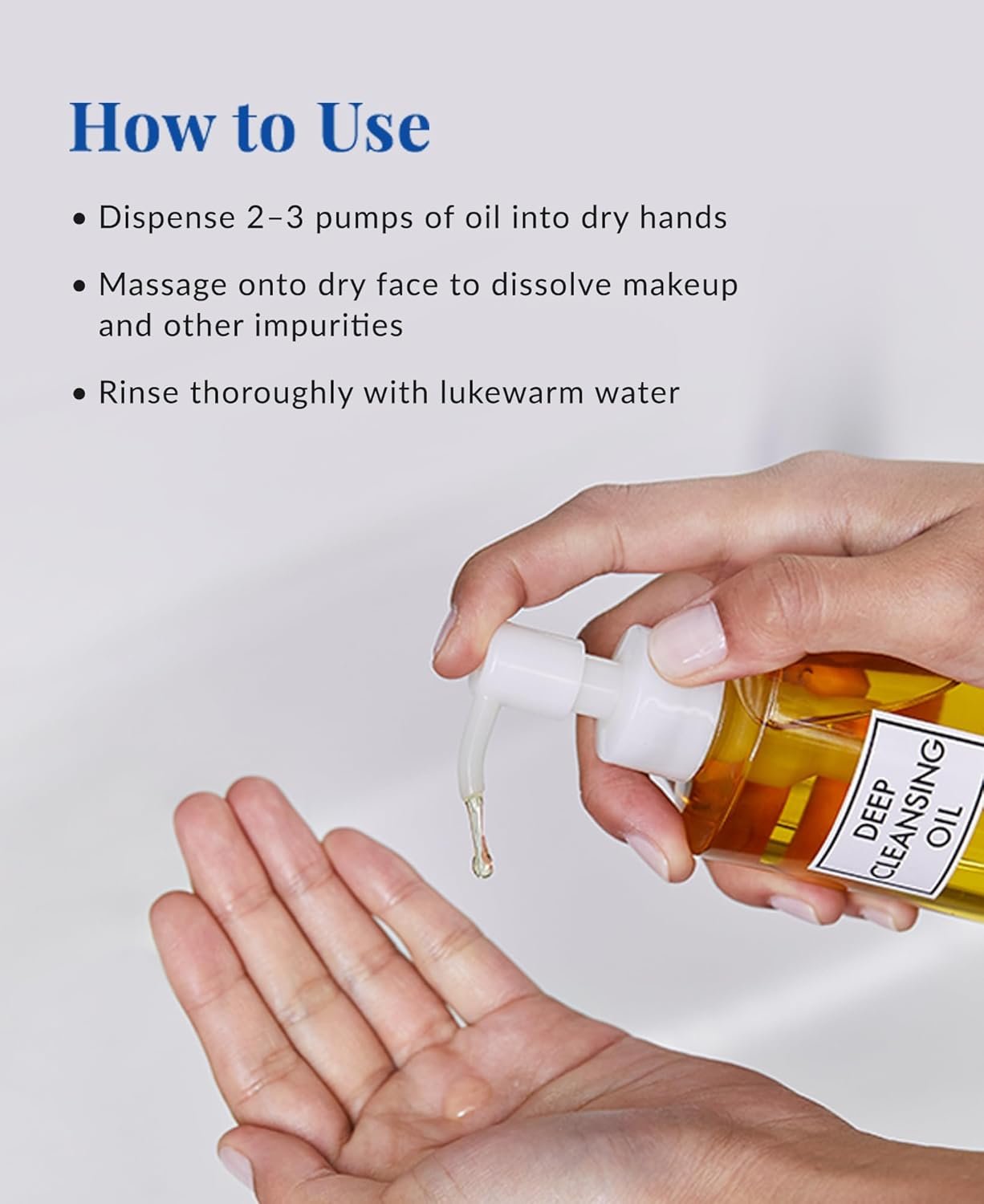 How to Use

• Dispense 2–3 pumps of oil into dry hands

• Massage onto dry face to dissolve makeup and other impurities

• Rinse thoroughly with lukewarm water

DEEP CLEANSING OIL