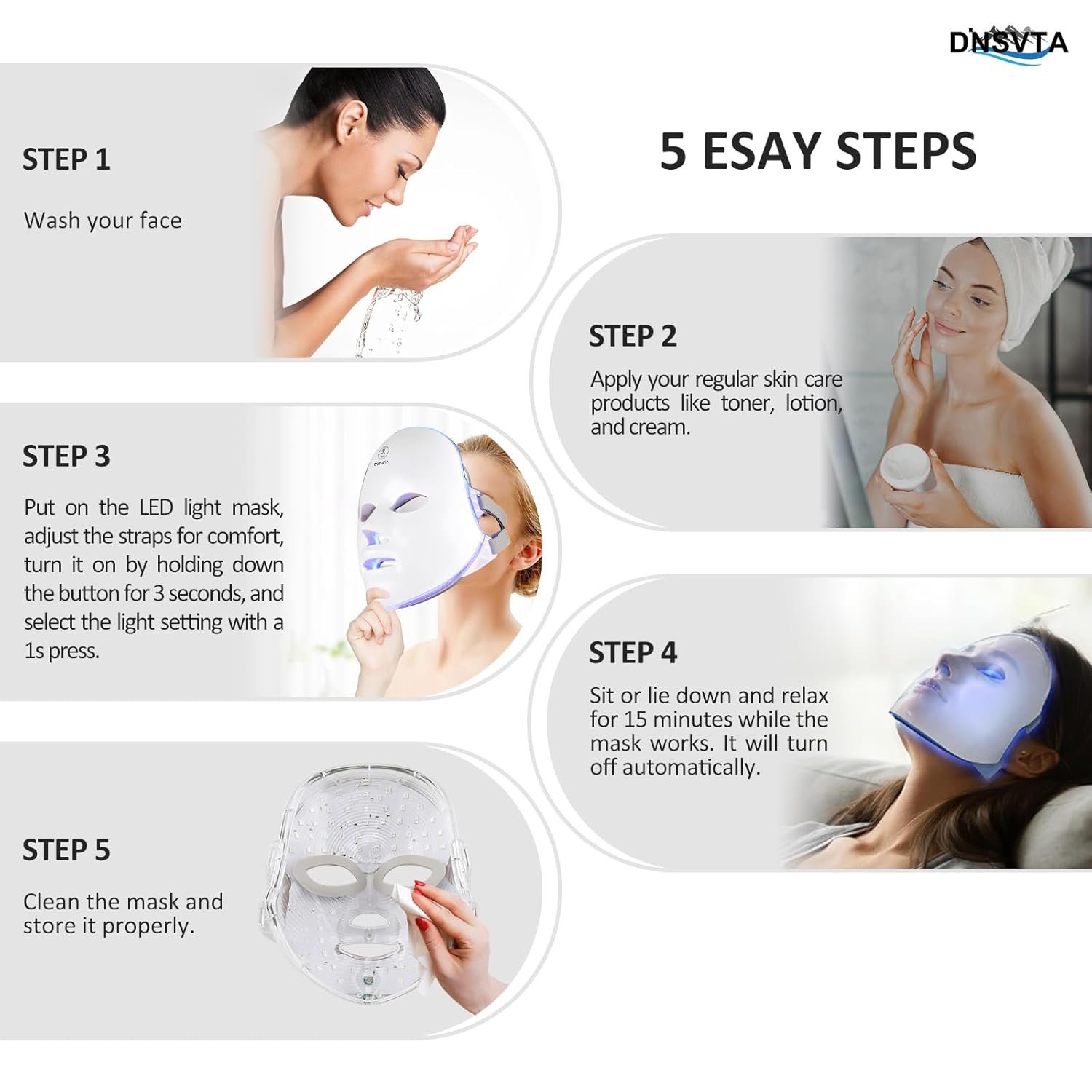 DNSVTA

5 ESAY STEPS

STEP 1

Wash your face

STEP 2

Apply your regular skin care products like toner, lotion, and cream.

STEP 3

Put on the LED light mask, adjust the straps for comfort, turn it on by holding down the button for 3 seconds, and select the light setting with a 1s press.

DNSVTA

STEP 4

Sit or lie down and relax for 15 minutes while the mask works. It will turn off automatically.

STEP 5

Clean the mask and store it properly.