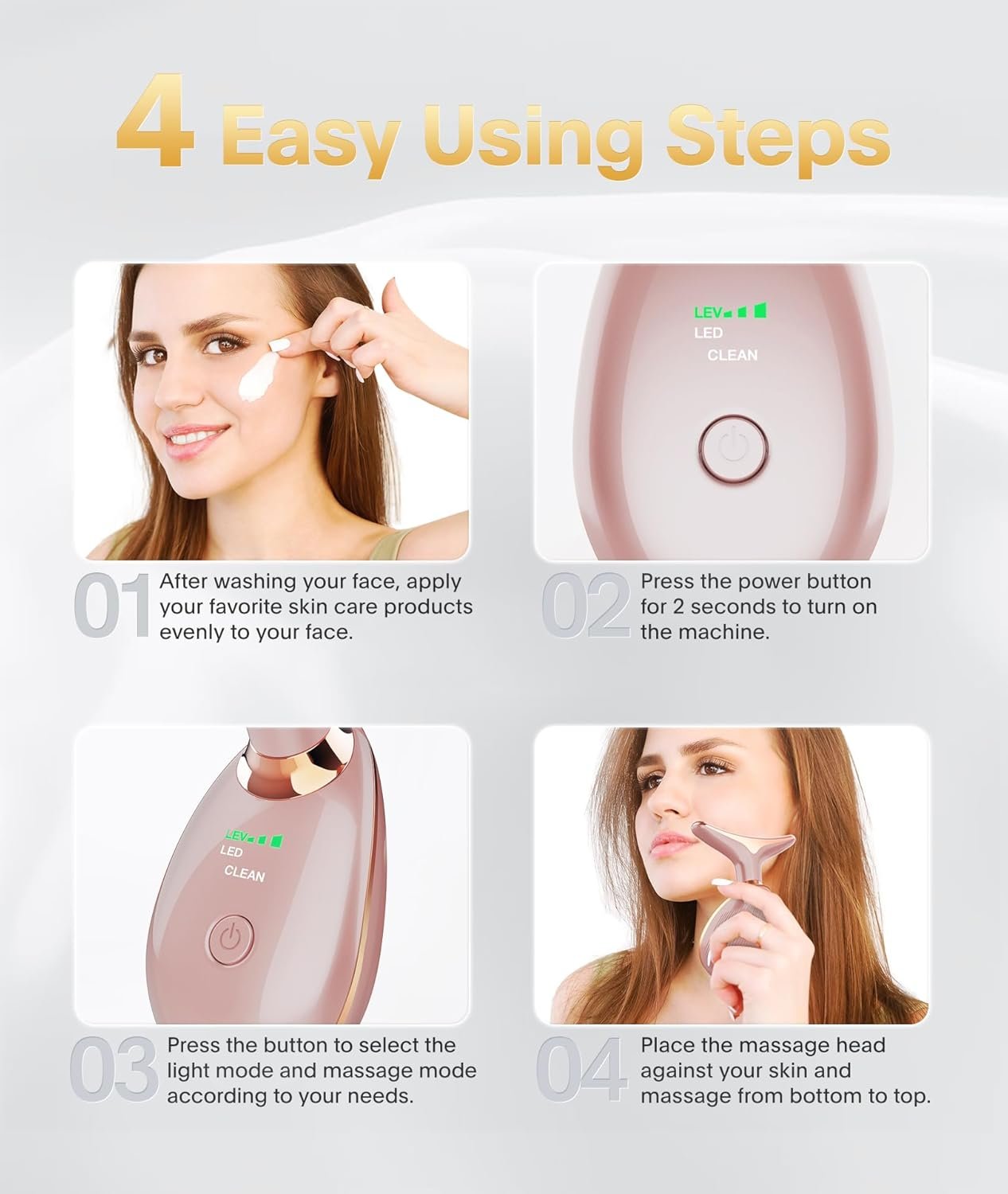 4 Easy Using Steps

LEV
LED
CLEAN

01 After washing your face, apply your favorite skin care products evenly to your face.

02 Press the power button for 2 seconds to turn on the machine.

LEV
LED
CLEAN

03 Press the button to select the light mode and massage mode according to your needs.

04 Place the massage head against your skin and massage from bottom to top.