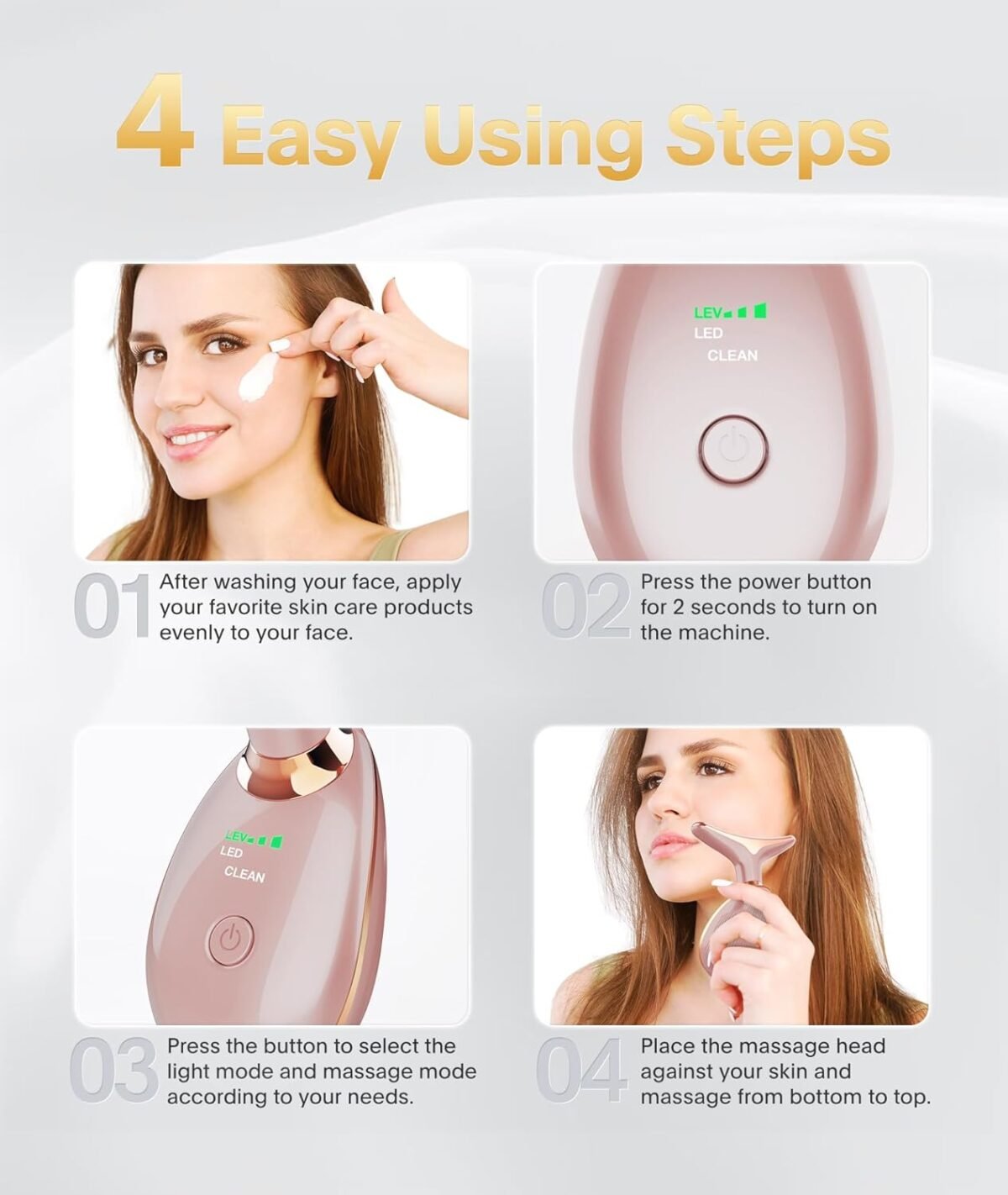 4 Easy Using Steps

LEV
LED
CLEAN

01 After washing your face, apply your favorite skin care products evenly to your face.

02 Press the power button for 2 seconds to turn on the machine.

LEV
LED
CLEAN

03 Press the button to select the light mode and massage mode according to your needs.

04 Place the massage head against your skin and massage from bottom to top.