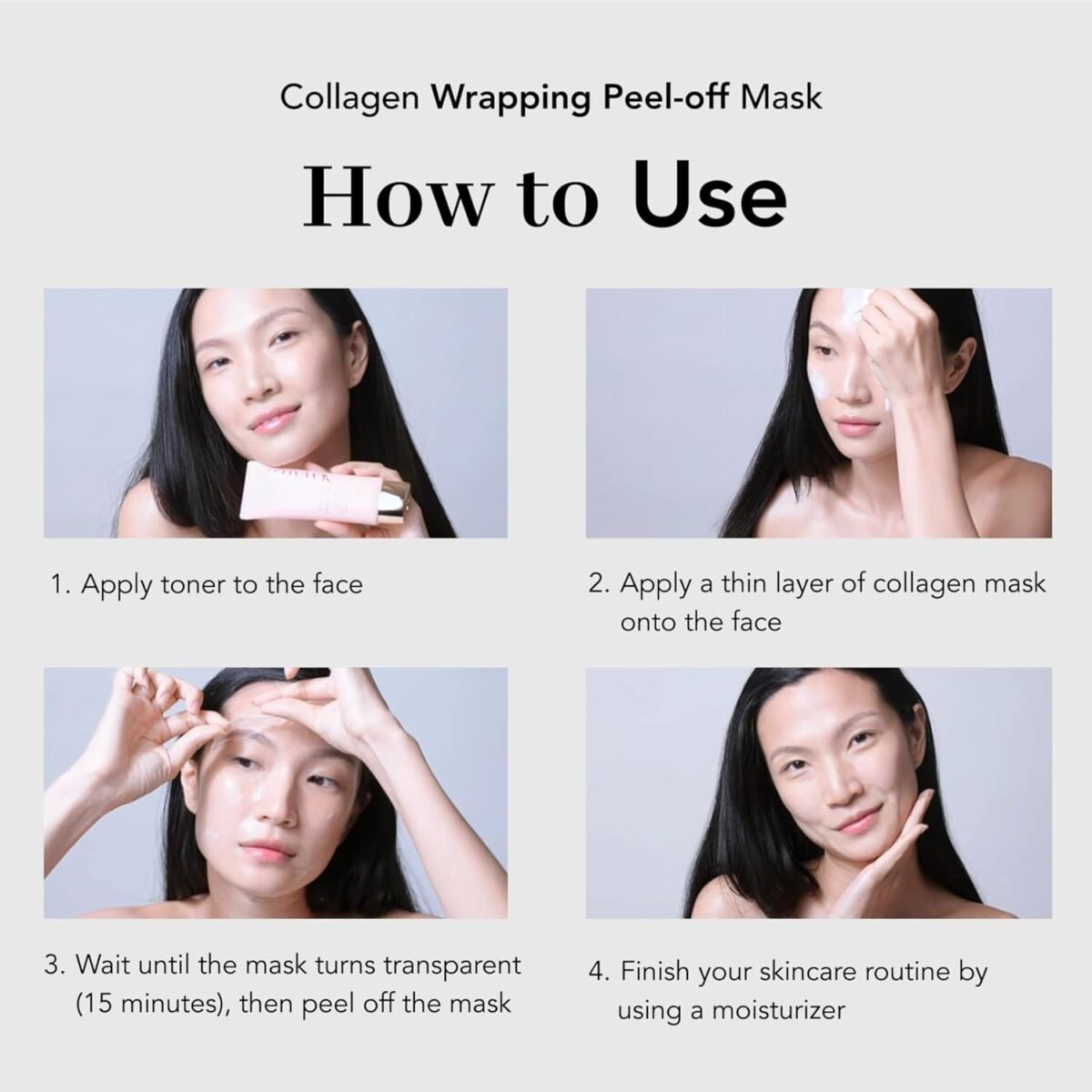 Collagen Wrapping Peel-off Mask

How to Use

1. Apply toner to the face

2. Apply a thin layer of collagen mask onto the face

3. Wait until the mask turns transparent (15 minutes), then peel off the mask

4. Finish your skincare routine by using a moisturizer